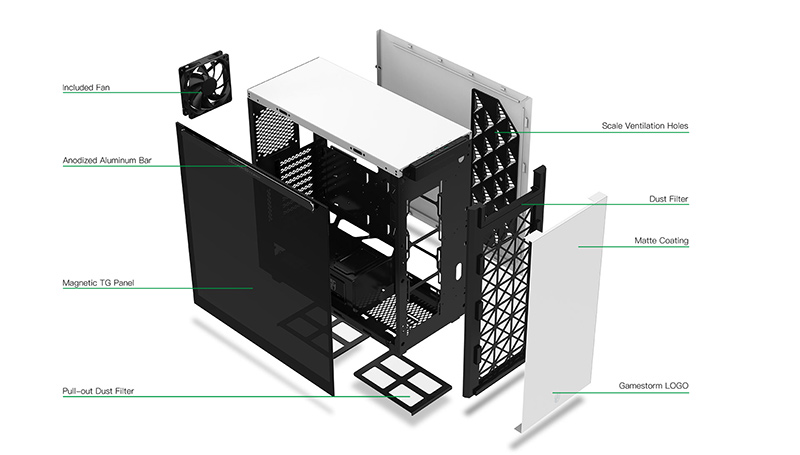 Included Fan

Anodized Aluminum Bar

Magnetic TG Panel

Pull-out Dust Filter

Scale Ventilation Holes

Dust Filter

Matte Coating

Gamestorm LOGO